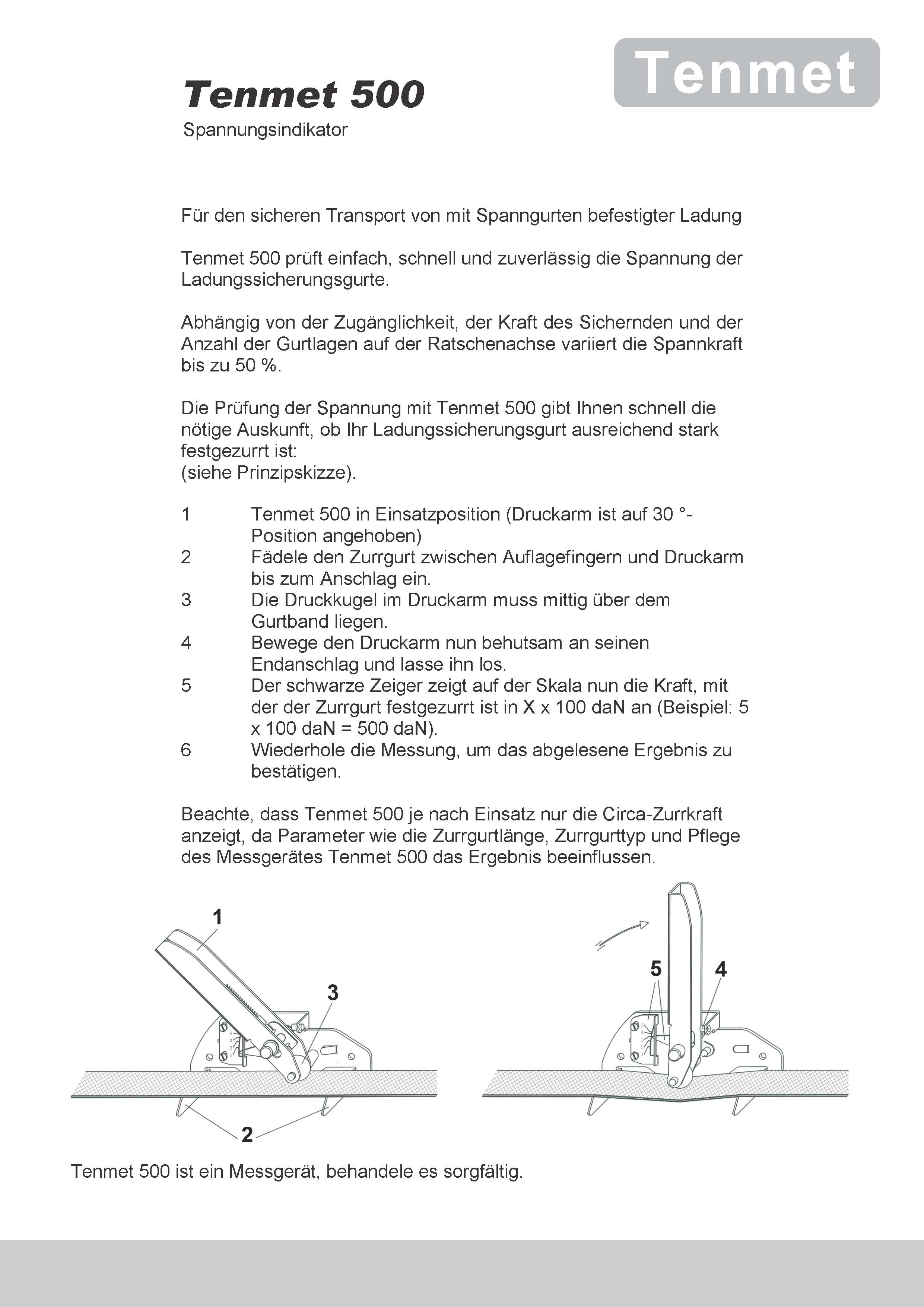 Tenmet

Tenmet 500

Spannungsindikator

Für den sicheren Transport von mit Spanngurten befestigter Ladung

Tenmet 500 prüft einfach, schnell und zuverlässig die Spannung der Ladungssicherungsgurte.

Abhängig von der Zugänglichkeit, der Kraft des Sichernden und der Anzahl der Gurtlagen auf der Ratschenachse variiert die Spannkraft bis zu 50 %.

Die Prüfung der Spannung mit Tenmet 500 gibt Ihnen schnell die nötige Auskunft, ob Ihr Ladungssicherungsgurt ausreichend stark festgezurrt ist:
(siehe Prinzipskizze).

1 Tenmet 500 in Einsatzposition (Druckarm ist auf 30 °-Position angehoben)
2 Fädele den Zurrgurt zwischen Auflagefingern und Druckarm bis zum Anschlag ein.
3 Die Druckkugel im Druckarm muss mittig über dem Gurtband liegen.
4 Bewege den Druckarm nun behutsam an seinen Endanschlag und lasse ihn los.
5 Der schwarze Zeiger zeigt auf der Skala nun die Kraft, mit der der Zurrgurt festgezurrt ist in X x 100 daN an (Beispiel: 5 x 100 daN = 500 daN).
6 Wiederhole die Messung, um das abgelesene Ergebnis zu bestätigen.

Beachte, dass Tenmet 500 je nach Einsatz nur die Circa-Zurrkraft anzeigt, da Parameter wie die Zurrgurtlänge, Zurrgurttyp und Pflege des Messgerätes Tenmet 500 das Ergebnis beeinflussen.

1
3
2
5
4

Tenmet 500 ist ein Messgerät, behandele es sorgfältig.